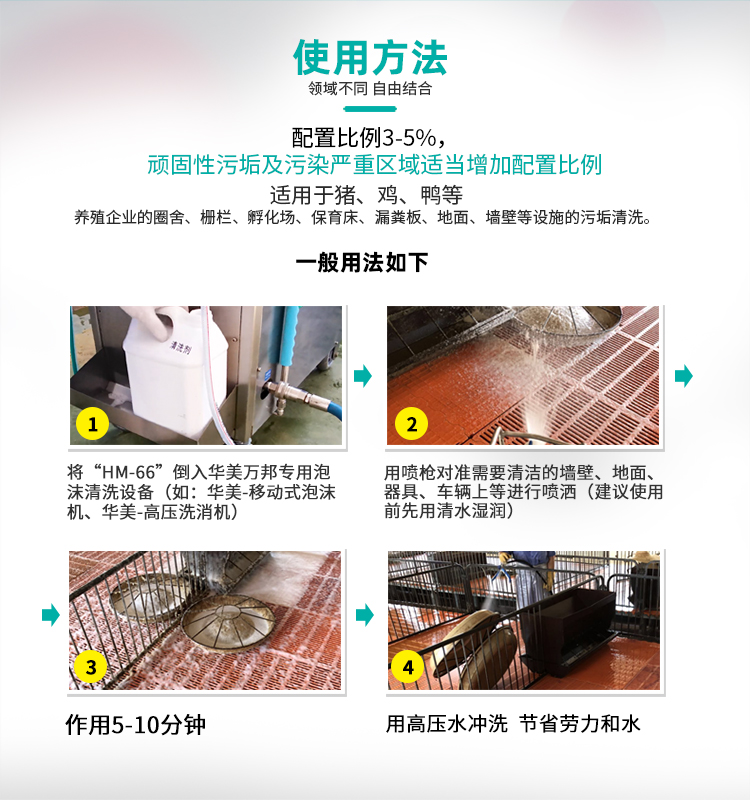 使用方法
领域不同 自由结合

配置比例3-5%，
顽固性污垢及污染严重区域适当增加配置比例
适用于猪、鸡、鸭等
养殖企业的圈舍、栅栏、孵化场、保育床、漏粪板、地面、墙壁等设施的污垢清洗。

一般用法如下

清洗剂

1

将“HM-66”倒入华美万邦专用泡沫清洗设备（如：华美-移动式泡沫机、华美-高压洗消机）

2

用喷枪对准需要清洁的墙壁、地面、器具、车辆上等进行喷洒（建议使用前先用清水湿润）

3

作用5-10分钟

4

用高压水冲洗 节省劳力和水