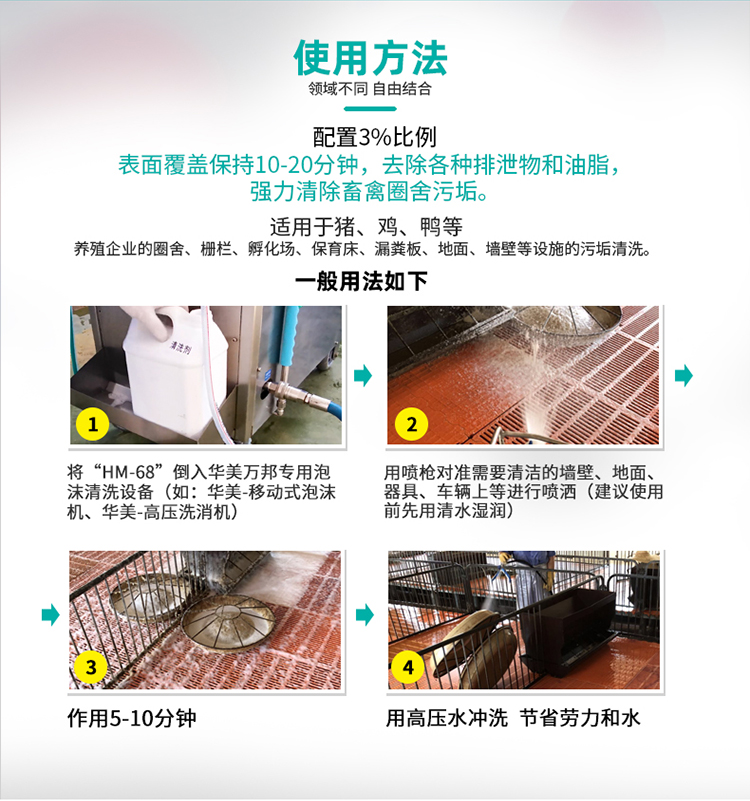 使用方法
领域不同 自由结合

配置3%比例
表面覆盖保持10-20分钟，去除各种排泄物和油脂，强力清除畜禽圈舍污垢。

适用于猪、鸡、鸭等
养殖企业的圈舍、栅栏、孵化场、保育床、漏粪板、地面、墙壁等设施的污垢清洗。

一般用法如下

清洗剂

1

将“HM-68”倒入华美万邦专用泡沫清洗设备（如：华美-移动式泡沫机、华美-高压洗消机）

2

用喷枪对准需要清洁的墙壁、地面、器具、车辆上等进行喷洒（建议使用前先用清水湿润）

3

作用5-10分钟

4

用高压水冲洗 节省劳力和水